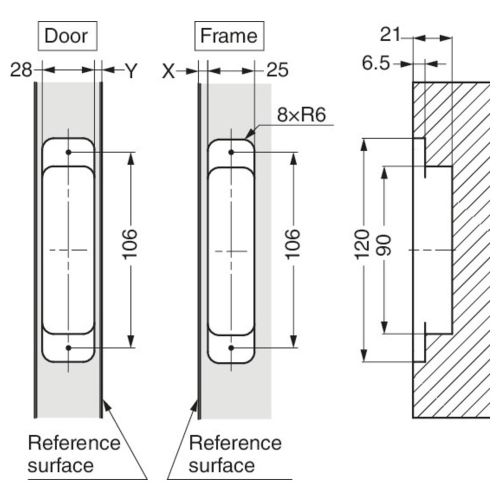 Door

28 Y

106

Reference surface

Frame

X 25

8×R6

106

Reference surface

21

6.5

120

90